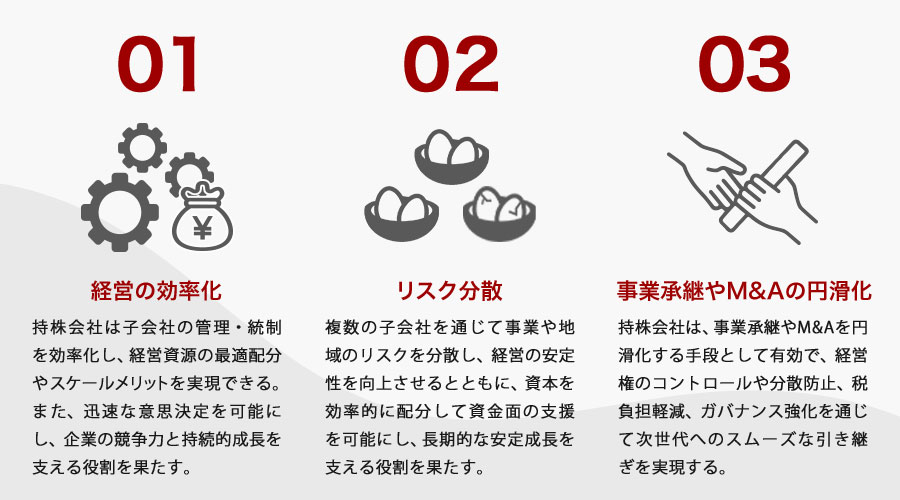 01

¥

経営の効率化

持株会社は子会社の管理・統制を効率化し、経営資源の最適配分やスケールメリットを実現できる。また、迅速な意思決定を可能にし、企業の競争力と持続的成長を支える役割を果たす。

02

リスク分散

複数の子会社を通じて事業や地域のリスクを分散し、経営の安定性を向上させるとともに、資本を効率的に配分して資金面の支援を可能にし、長期的な安定成長を支える役割を果たす。

03

事業承継やM&Aの円滑化

持株会社は、事業承継やM&Aを円滑化する手段として有効で、経営権のコントロールや分散防止、税負担軽減、ガバナンス強化を通じて次世代へのスムーズな引き継ぎを実現する。