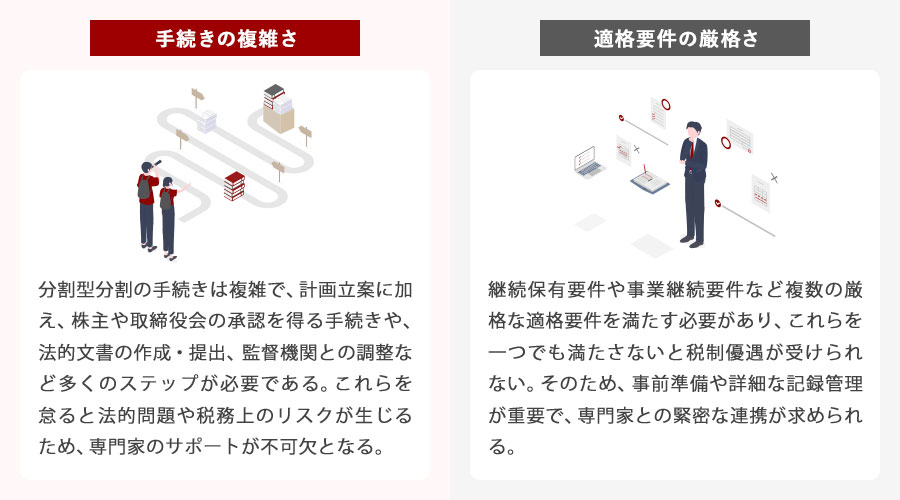 手続きの複雑さ

分割型分割の手続きは複雑で、計画立案に加え、株主や取締役会の承認を得る手続きや、法的文書の作成・提出、監督機関との調整など多くのステップが必要である。これらを怠ると法的問題や税務上のリスクが生じるため、専門家のサポートが不可欠となる。

適格要件の厳格さ

継続保有要件や事業継続要件など複数の厳格な適格要件を満たす必要があり、これらを一つでも満たさないと税制優遇が受けられない。そのため、事前準備や詳細な記録管理が重要で、専門家との緊密な連携が求められる。