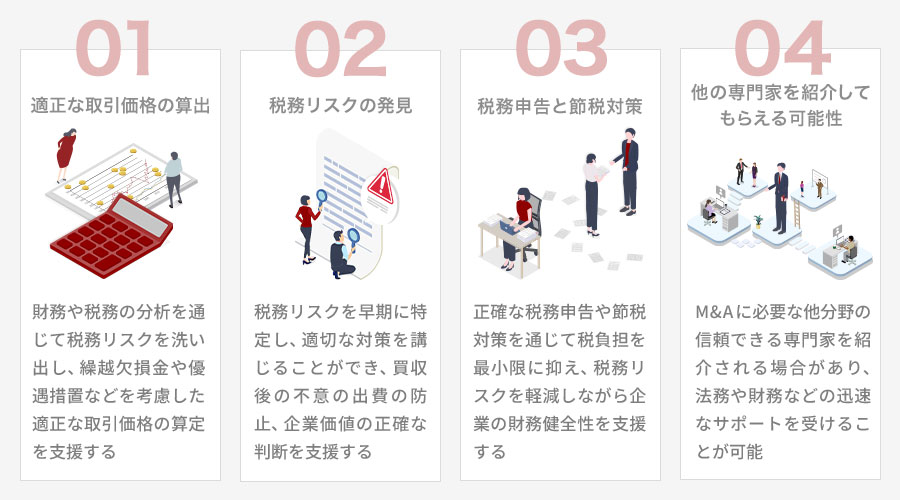 01

適正な取引価格の算出

財務や税務の分析を通じて税務リスクを洗い出し、繰越欠損金や優遇措置などを考慮した適正な取引価格の算定を支援する

02

税務リスクの発見

税務リスクを早期に特定し、適切な対策を講じることができ、買収後の不意の出費の防止、企業価値の正確な判断を支援する

03

税務申告と節税対策

正確な税務申告や節税対策を通じて税負担を最小限に抑え、税務リスクを軽減しながら企業の財務健全性を支援する

04

他の専門家を紹介してもらえる可能性

M&Aに必要な他分野の信頼できる専門家を紹介される場合があり、法務や財務などの迅速なサポートを受けることが可能