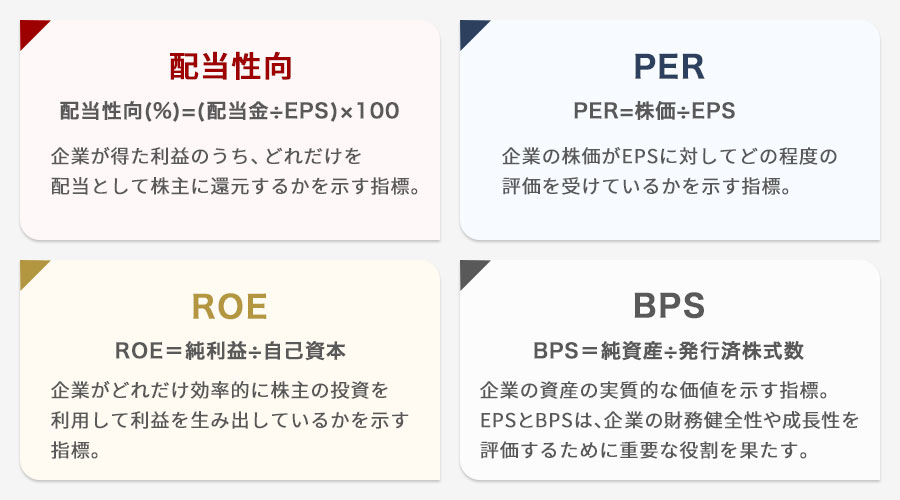 配当性向

配当性向(%)=(配当金÷EPS)×100

企業が得た利益のうち、どれだけを配当として株主に還元するかを示す指標。

PER

PER=株価÷EPS

企業の株価がEPSに対してどの程度の評価を受けているかを示す指標。

ROE

ROE＝純利益÷自己資本

企業がどれだけ効率的に株主の投資を利用して利益を生み出しているかを示す指標。

BPS

BPS＝純資産÷発行済株式数

企業の資産の実質的な価値を示す指標。EPSとBPSは、企業の財務健全性や成長性を評価するために重要な役割を果たす。